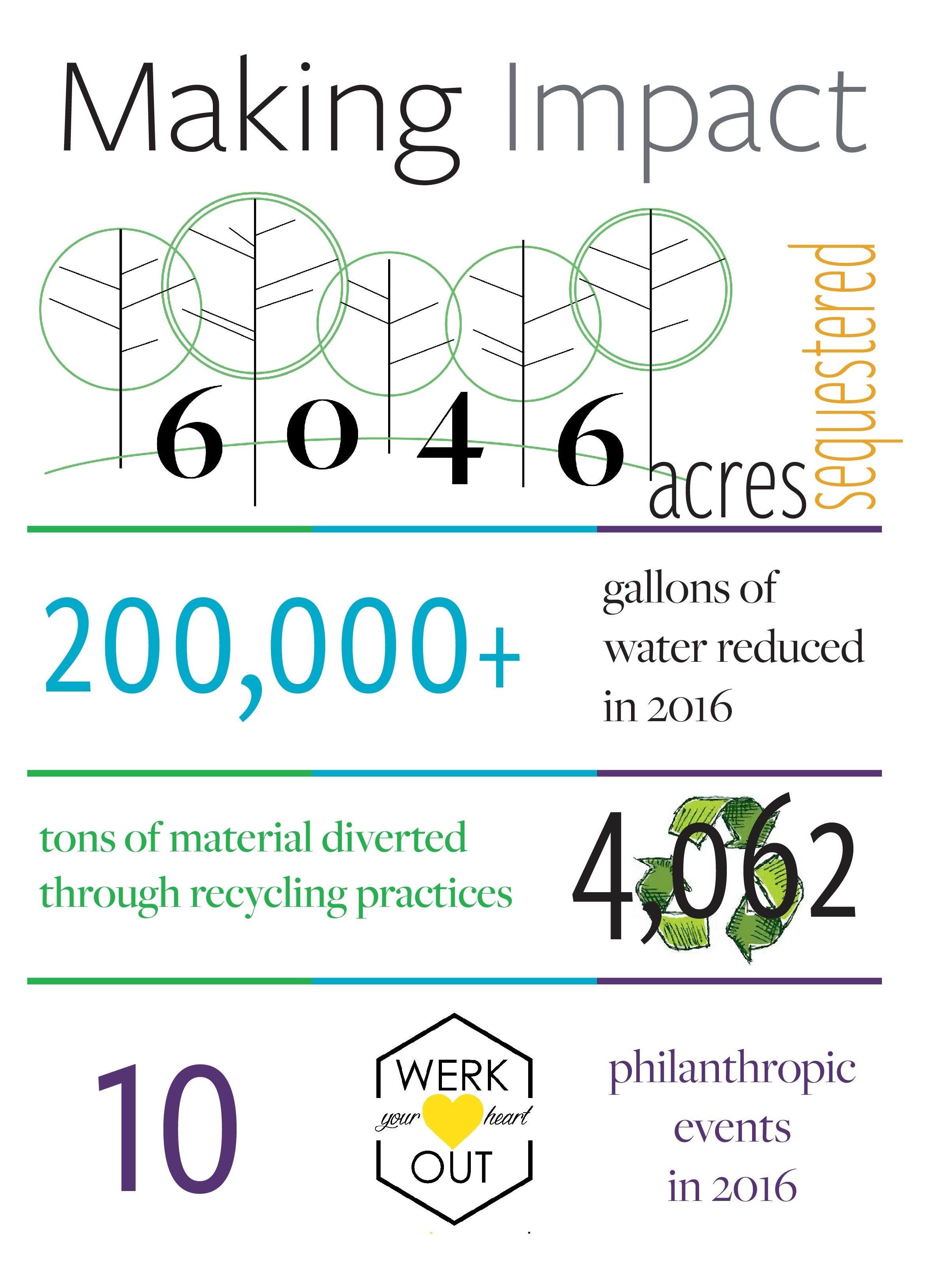 Making Impact

6046 acres sequestered

200,000+

gallons of water reduced in 2016

tons of material diverted through recycling practices

4,062

10

WERK your heart OUT

philanthropic events in 2016